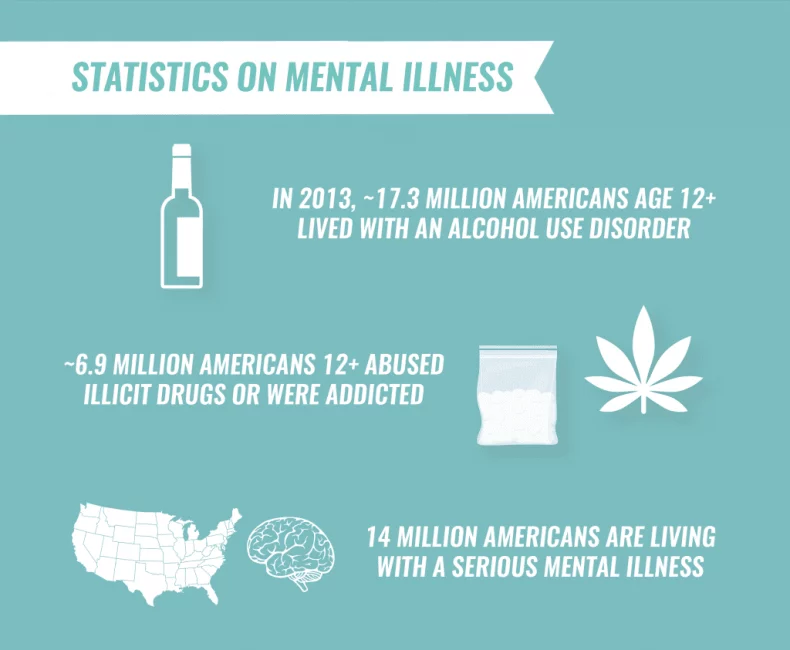 STATISTICS ON MENTAL ILLNESS

IN 2013, ~17.3 MILLION AMERICANS AGE 12+ LIVED WITH AN ALCOHOL USE DISORDER

~6.9 MILLION AMERICANS 12+ ABUSED ILLICIT DRUGS OR WERE ADDICTED

14 MILLION AMERICANS ARE LIVING WITH A SERIOUS MENTAL ILLNESS