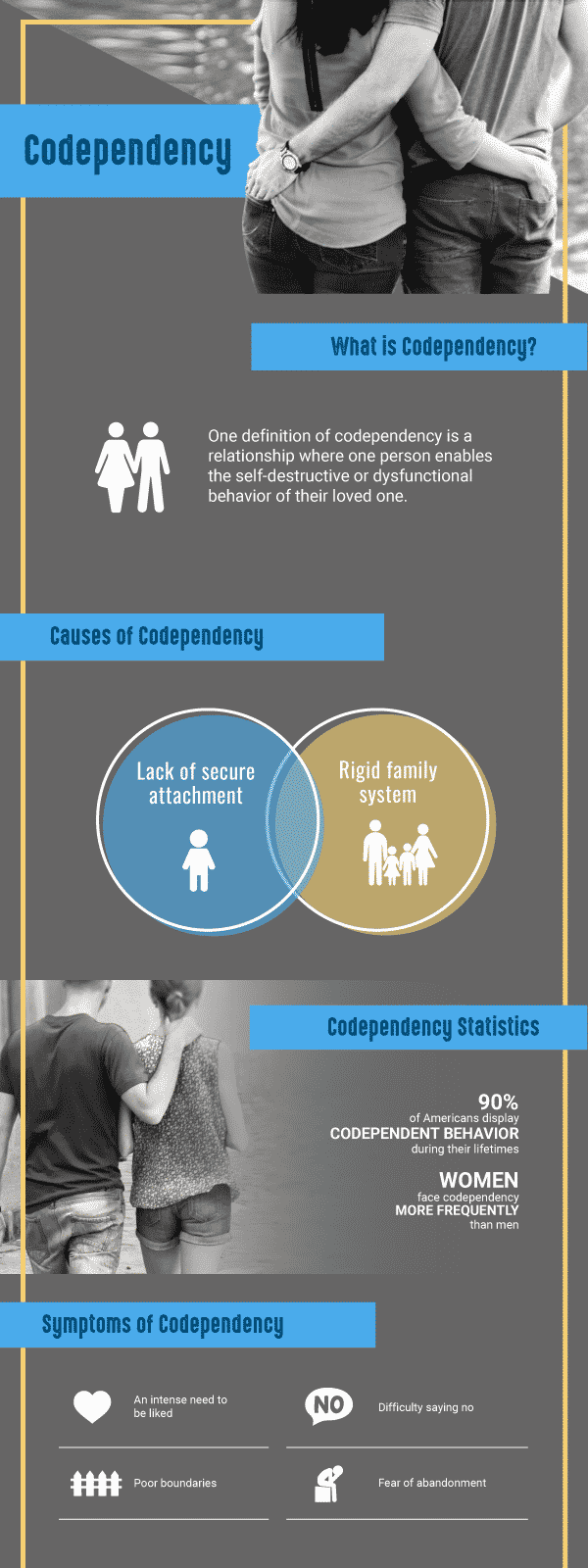 Codependency

What is Codependency?

One definition of codependency is a relationship where one person enables the self-destructive or dysfunctional behavior of their loved one.

Causes of Codependency

Lack of secure attachment

Rigid family system

Codependency Statistics

90%
of Americans display
CODEPENDENT BEHAVIOR
during their lifetimes

WOMEN
face codependency
MORE FREQUENTLY
than men

Symptoms of Codependency

An intense need to be liked

NO

Difficulty saying no

Poor boundaries

Fear of abandonment