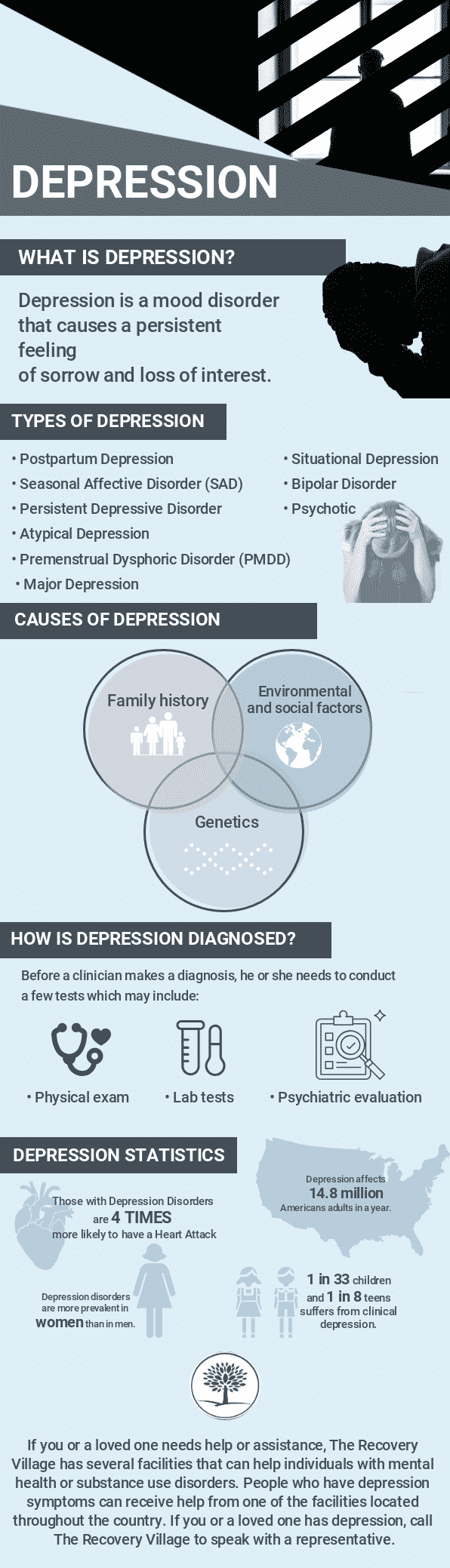 DEPRESSION

WHAT IS DEPRESSION?

Depression is a mood disorder that causes a persistent feeling of sorrow and loss of interest.

TYPES OF DEPRESSION

• Postpartum Depression
• Seasonal Affective Disorder (SAD)
• Persistent Depressive Disorder
• Atypical Depression
• Premenstrual Dysphoric Disorder (PMDD)
• Major Depression

• Situational Depression
• Bipolar Disorder
• Psychotic

CAUSES OF DEPRESSION

Family history

Environmental and social factors

Genetics

HOW IS DEPRESSION DIAGNOSED?

Before a clinician makes a diagnosis, he or she needs to conduct a few tests which may include:

• Physical exam

• Lab tests

• Psychiatric evaluation

DEPRESSION STATISTICS

Those with Depression Disorders are 4 TIMES more likely to have a Heart Attack

Depression affects 14.8 million Americans adults in a year.

Depression disorders are more prevalent in women than in men.

1 in 33 children and 1 in 8 teens suffers from clinical depression.

If you or a loved one needs help or assistance, The Recovery Village has several facilities that can help individuals with mental health or substance use disorders. People who have depression symptoms can receive help from one of the facilities located throughout the country. If you or a loved one has depression, call The Recovery Village to speak with a representative.