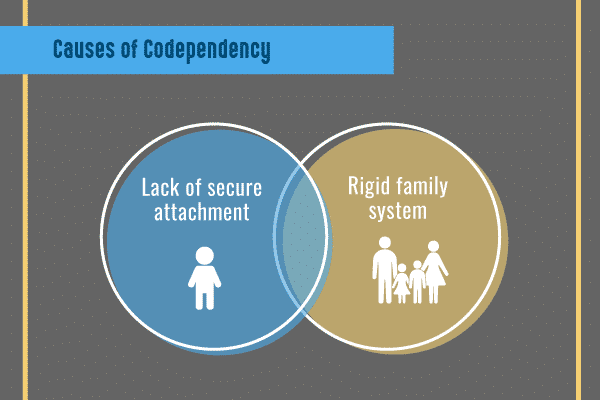 Causes of Codependency

Lack of secure attachment

Rigid family system