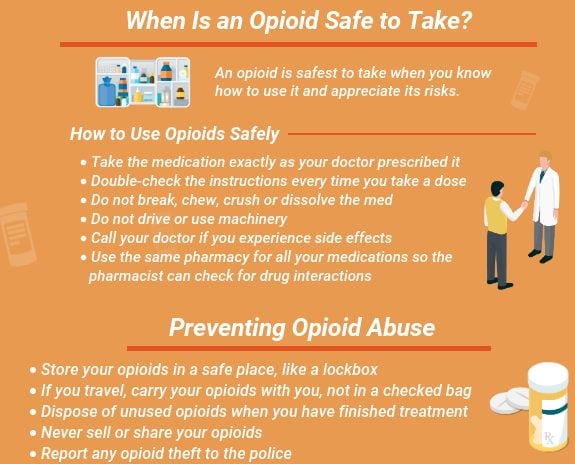 When Is an Opioid Safe to Take?

An opioid is safest to take when you know how to use it and appreciate its risks.

How to Use Opioids Safely

• Take the medication exactly as your doctor prescribed it
• Double-check the instructions every time you take a dose
• Do not break, chew, crush or dissolve the med
• Do not drive or use machinery
• Call your doctor if you experience side effects
• Use the same pharmacy for all your medications so the pharmacist can check for drug interactions

Preventing Opioid Abuse

• Store your opioids in a safe place, like a lockbox
• If you travel, carry your opioids with you, not in a checked bag
• Dispose of unused opioids when you have finished treatment
• Never sell or share your opioids
• Report any opioid theft to the police

Rx