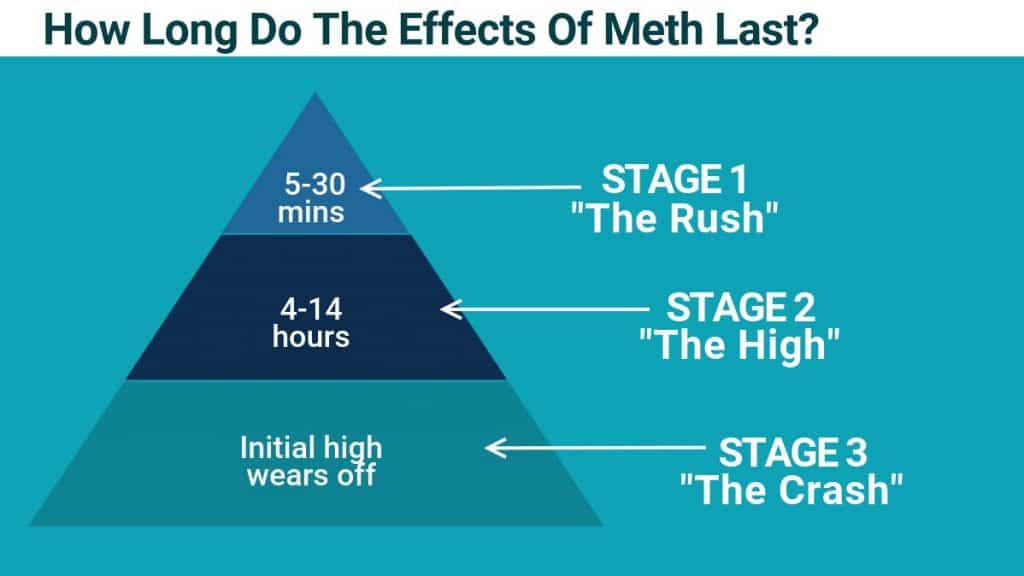 How Long Do The Effects Of Meth Last?

5-30 mins

STAGE 1 "The Rush"

4-14 hours

STAGE 2 "The High"

Initial high wears off

STAGE 3 "The Crash"